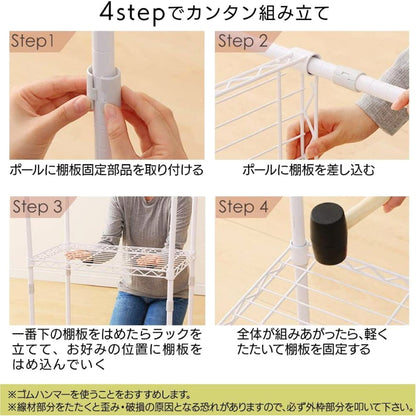 4stepでカンタン組み立て

Step1

ポールに棚板固定部品を取り付ける

Step 2

ポールに棚板を差し込む

Step 3

一番下の棚板をはめたらラックを立てて、お好みの位置に棚板をはめ込んでいく

Step 4

全体が組みあがったら、軽くたたいて棚板を固定する

※ゴムハンマーを使うことをおすすめします。
※線材部分をたたくと歪み・破損の原因となる恐れがありますので、必ず外枠部分を叩いて下さい。